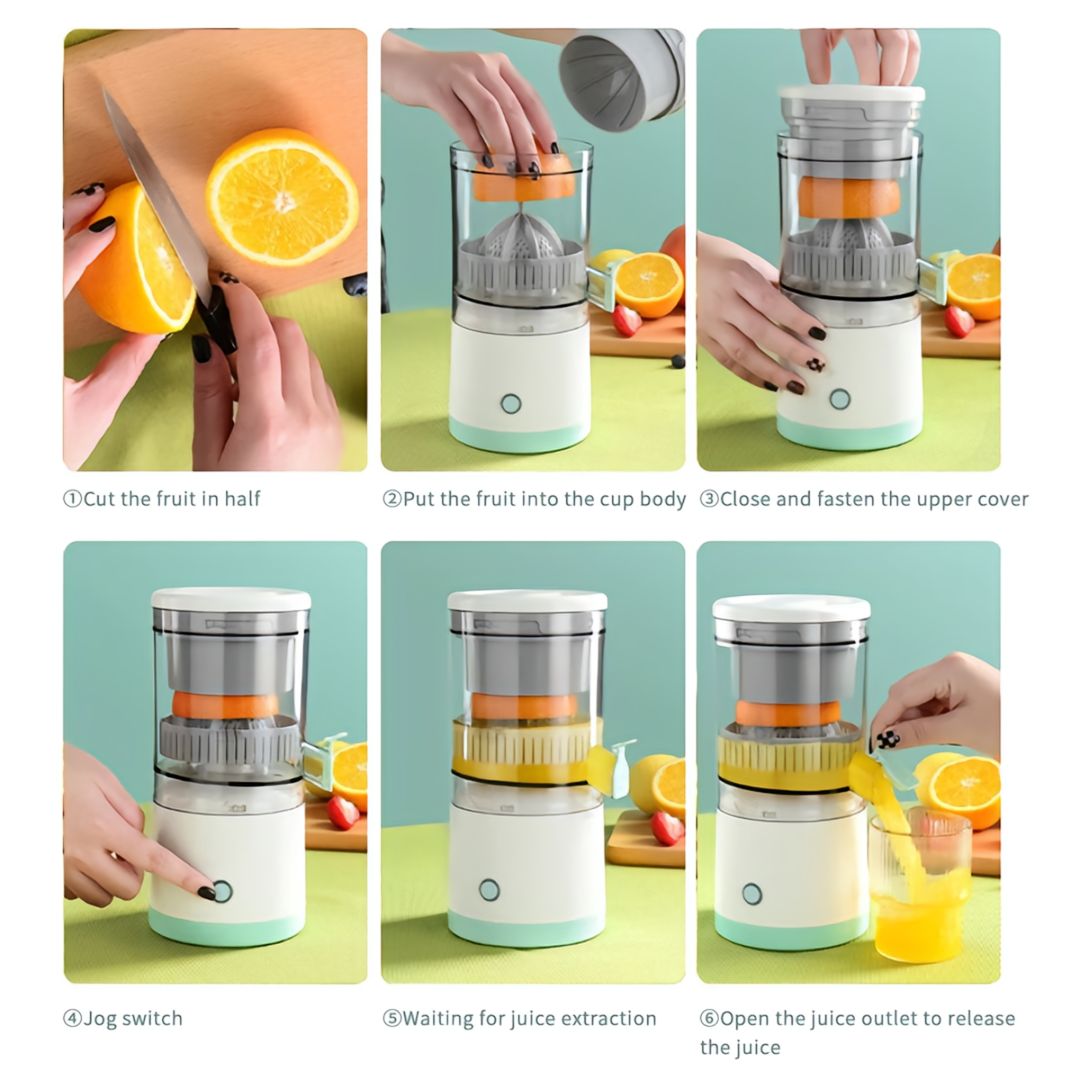 ①Cut the fruit in half

②Put the fruit into the cup body

③Close and fasten the upper cover

④Jog switch

⑤Waiting for juice extraction

⑥Open the juice outlet to release the juice