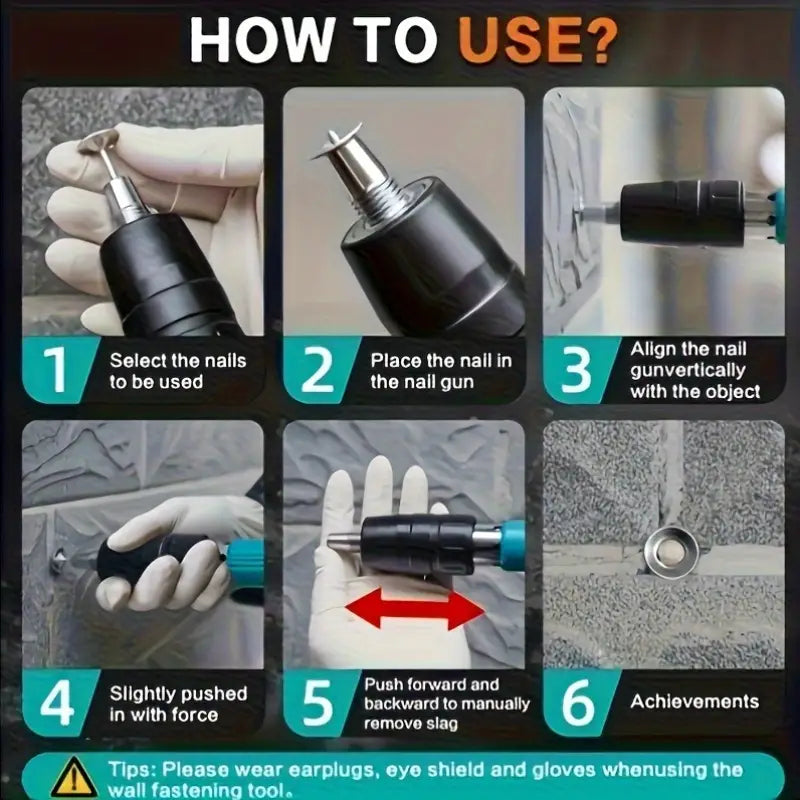 HOW TO USE?

1 Select the nails to be used

2 Place the nail in the nail gun

3 Align the nail gunvertically with the object

4 Slightly pushed in with force

5 Push forward and backward to manually remove slag

6 Achievements

Tips: Please wear earplugs, eye shield and gloves whenusing the wall fastening tool.