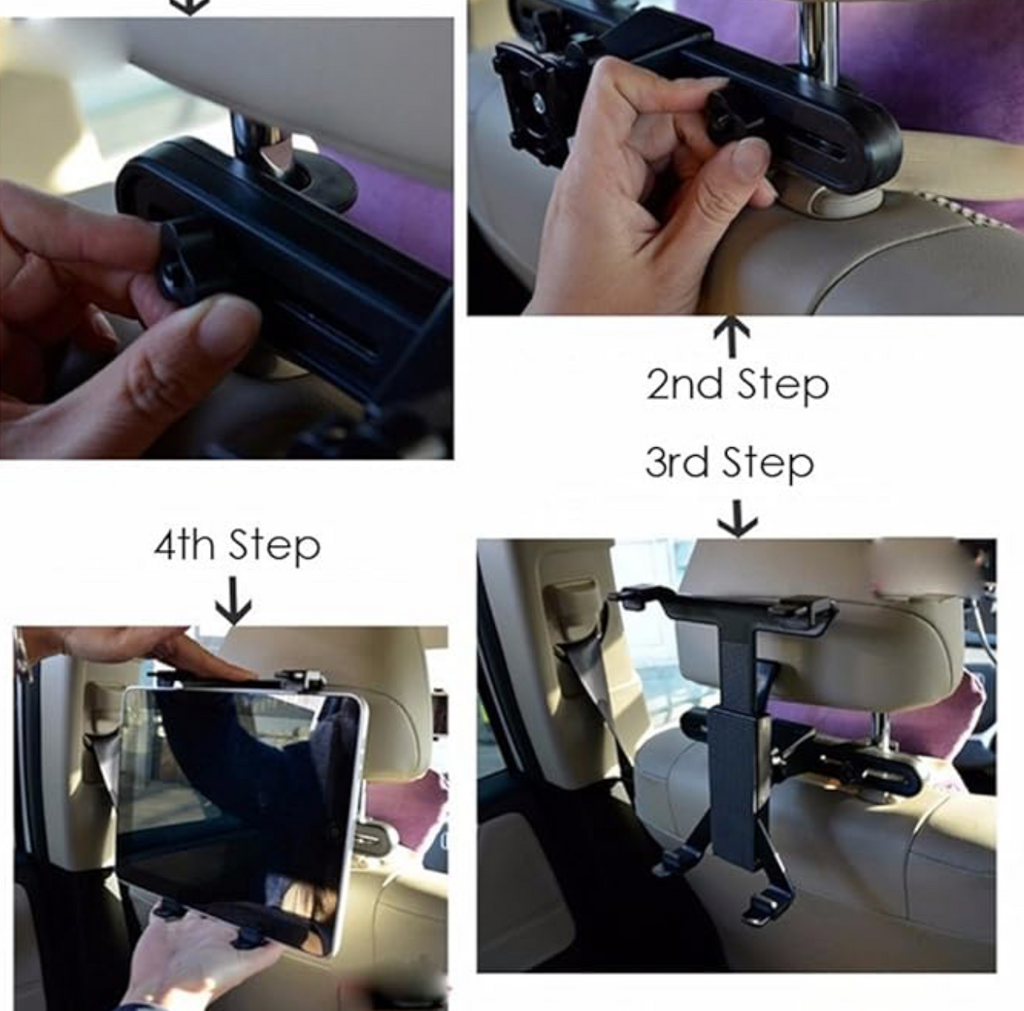 2nd Step

3rd Step

4th Step