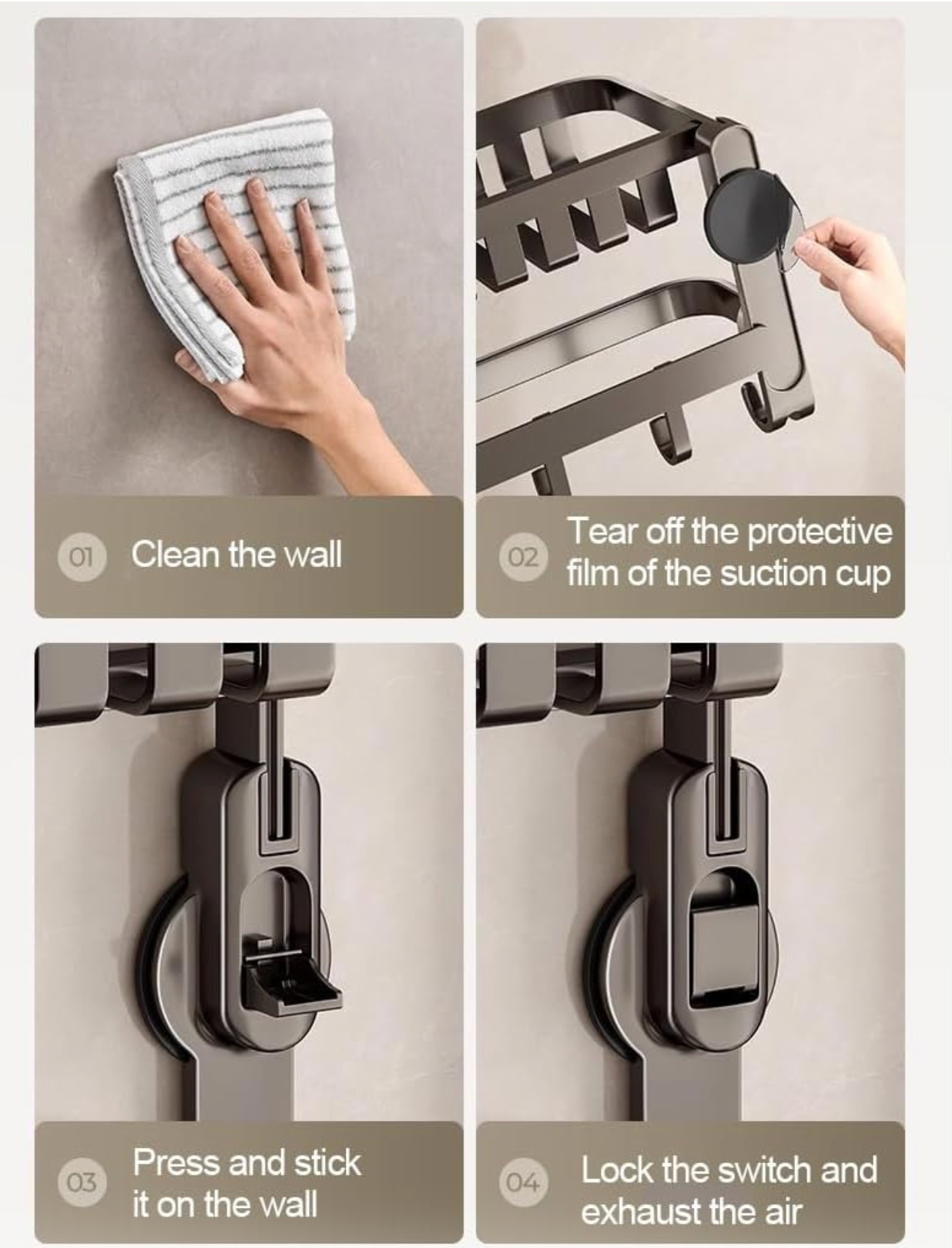 01 Clean the wall

02 Tear off the protective film of the suction cup

03 Press and stick it on the wall

04 Lock the switch and exhaust the air