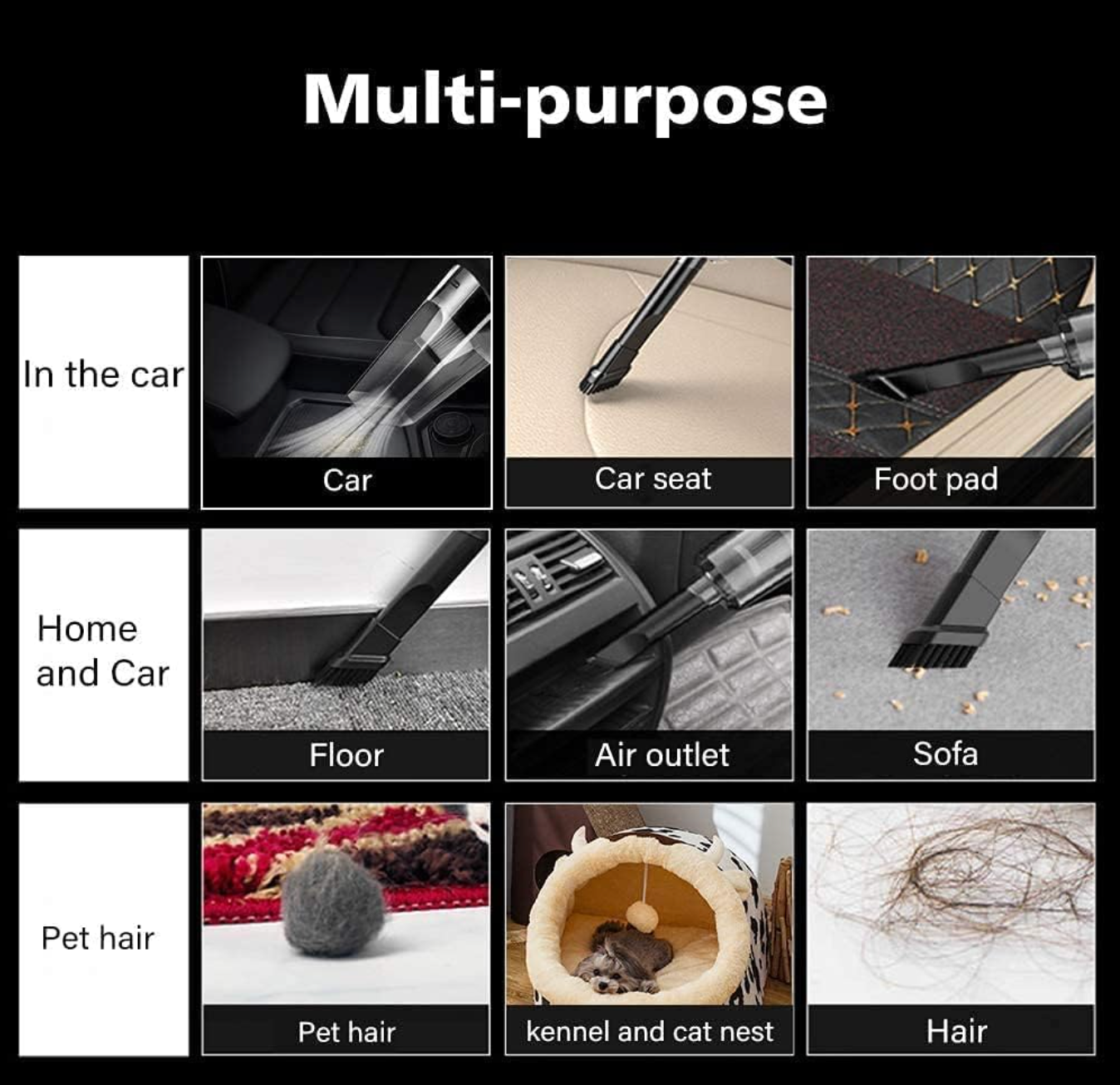 Multi-purpose

In the car

Car

Car seat

Foot pad

Home and Car

Floor

Air outlet

Sofa

Pet hair

Pet hair

kennel and cat nest

Hair