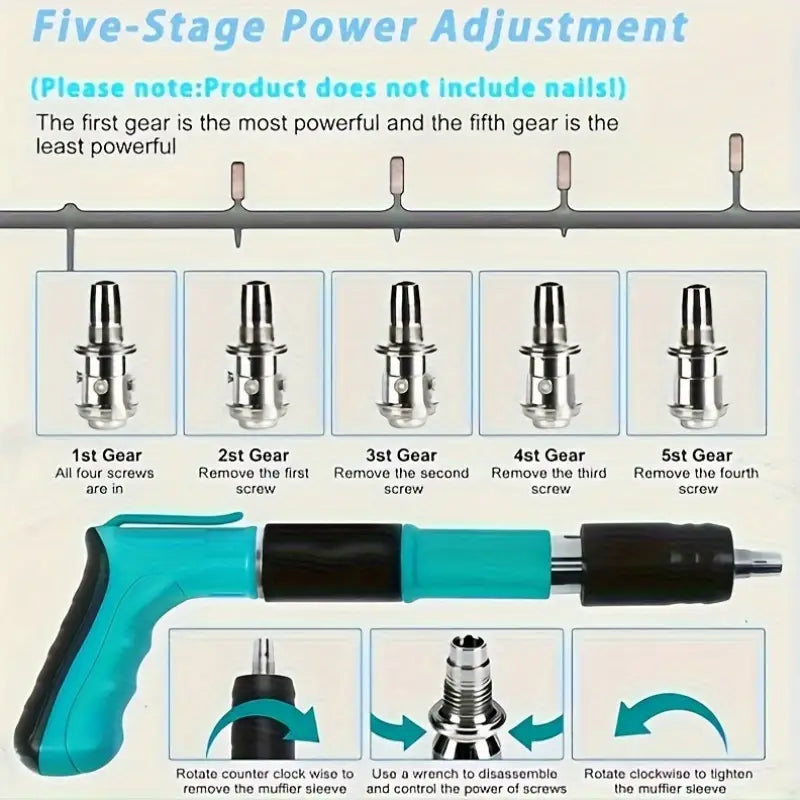 Five-Stage Power Adjustment

(Please note:Product does not include nails!)

The first gear is the most powerful and the fifth gear is the least powerful

1st Gear
All four screws are in

2st Gear
Remove the first screw

3st Gear
Remove the second screw

4st Gear
Remove the third screw

5st Gear
Remove the fourth screw

Rotate counter clock wise to remove the muffler sleeve

Use a wrench to disassemble and control the power of screws

Rotate clockwise to tighten the muffler sleeve